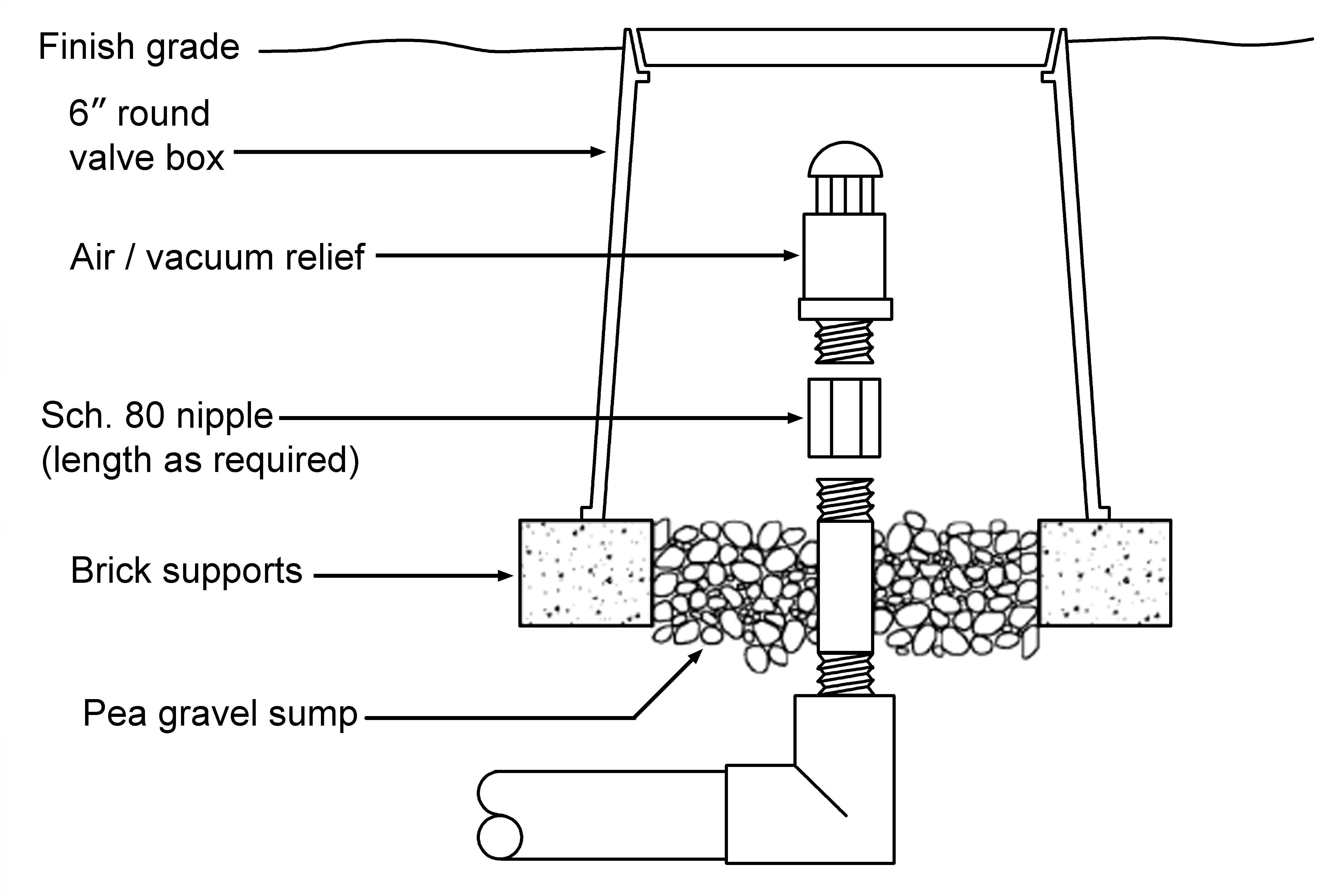 Finish grade

6″ round valve box

Air / vacuum relief

Sch. 80 nipple (length as required)

Brick supports

Pea gravel sump